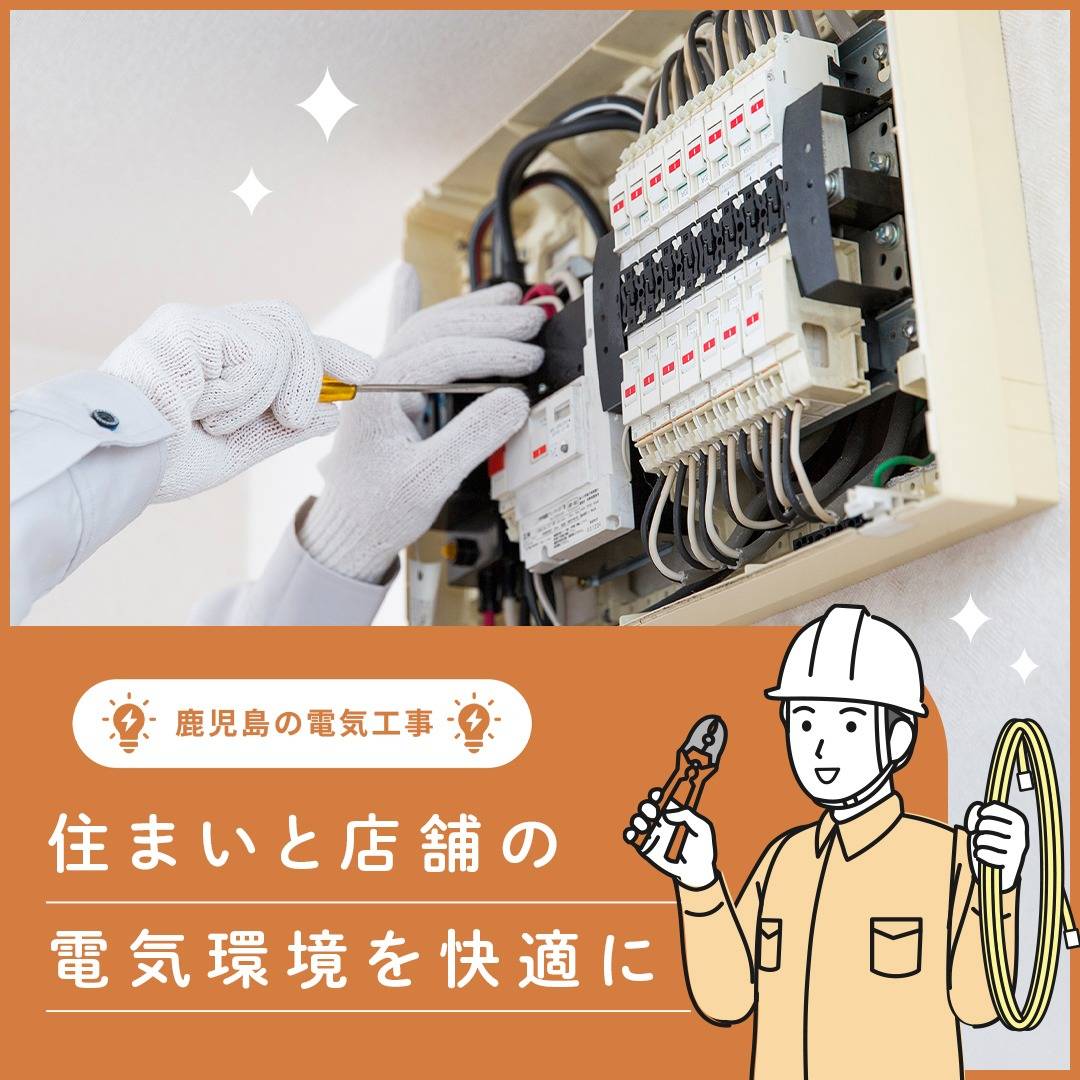 鹿児島の電気工事

住まいと店舗の
電気環境を快適に